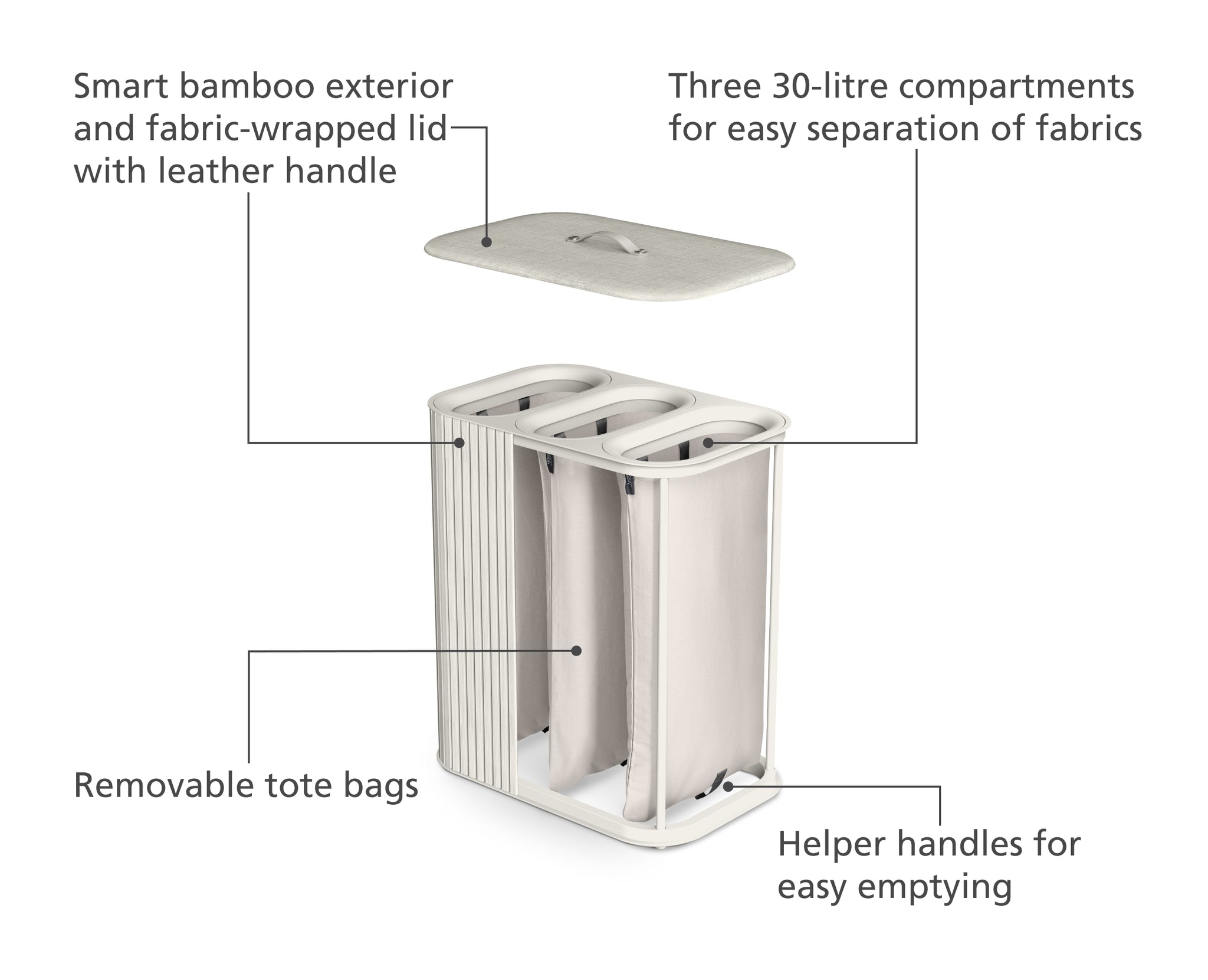 Smart bamboo exterior and fabric-wrapped lid with leather handle

Three 30-litre compartments for easy separation of fabrics

Removable tote bags

Helper handles for easy emptying