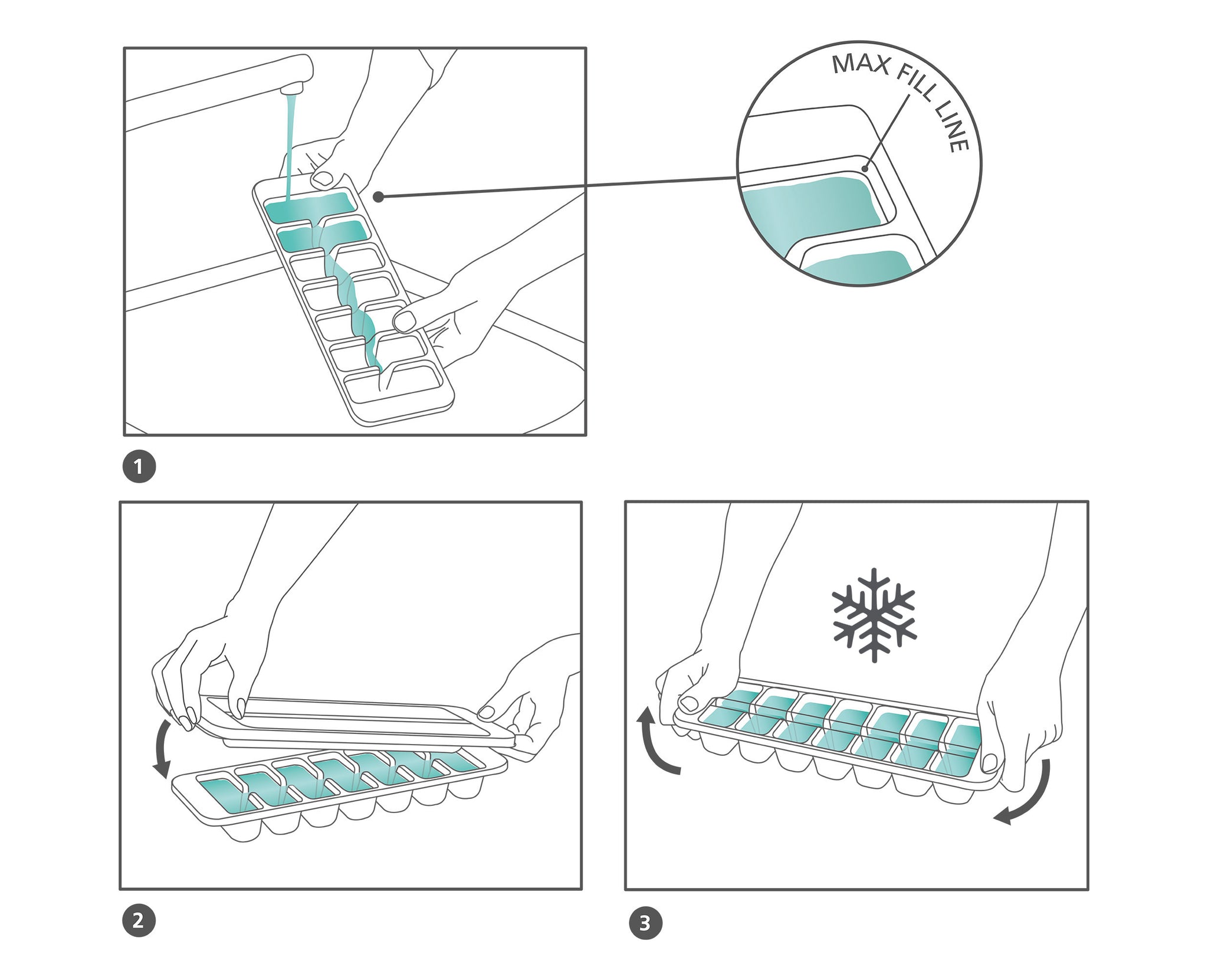 MAX FILL LINE

1

2

3